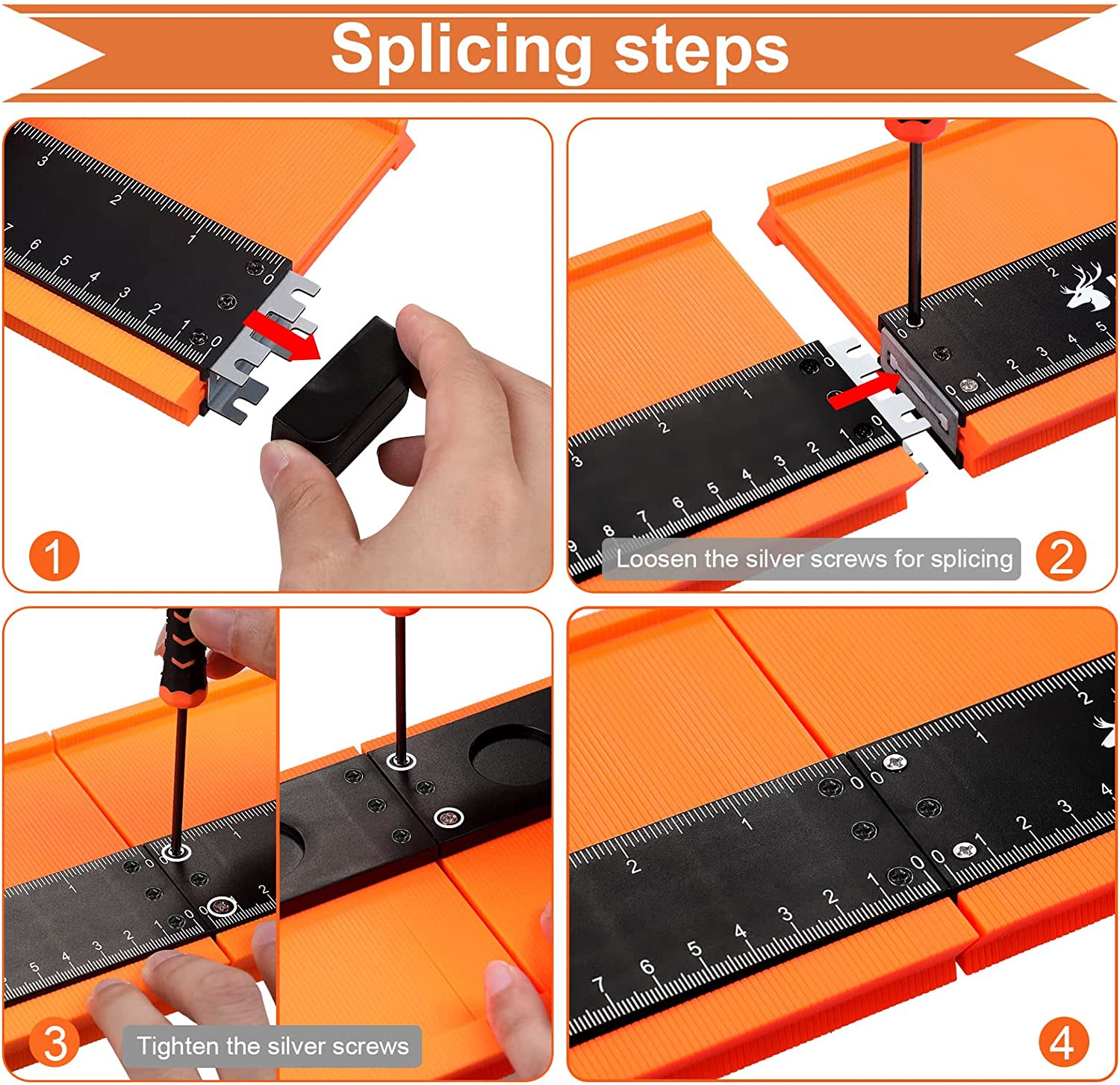 Splicing steps

1

Loosen the silver screws for splicing

2

3

Tighten the silver screws

4