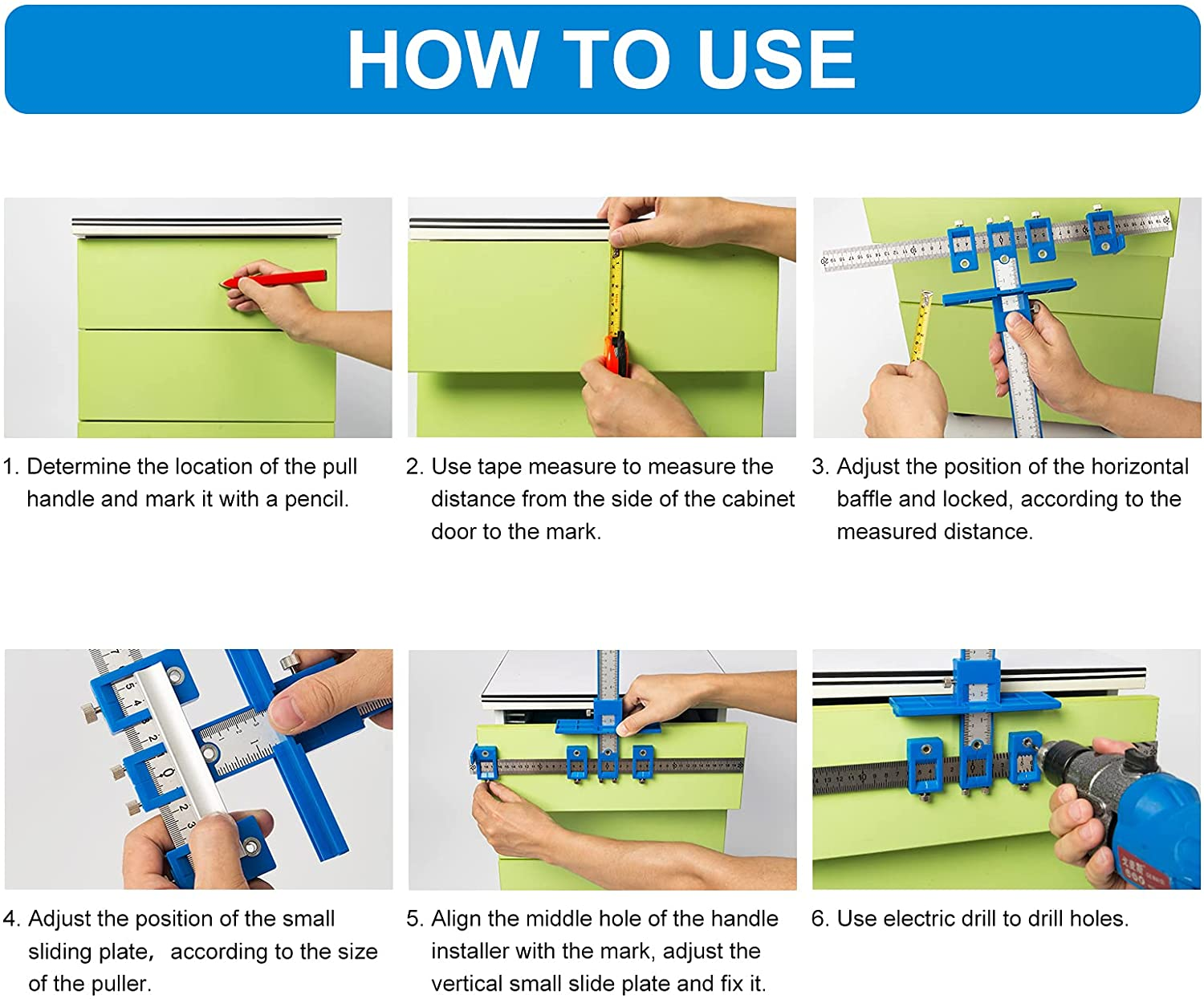 HOW TO USE

1. Determine the location of the pull handle and mark it with a pencil.

2. Use tape measure to measure the distance from the side of the cabinet door to the mark.

3. Adjust the position of the horizontal baffle and locked, according to the measured distance.

4. Adjust the position of the small sliding plate， according to the size of the puller.

5. Align the middle hole of the handle installer with the mark, adjust the vertical small slide plate and fix it.

6. Use electric drill to drill holes.